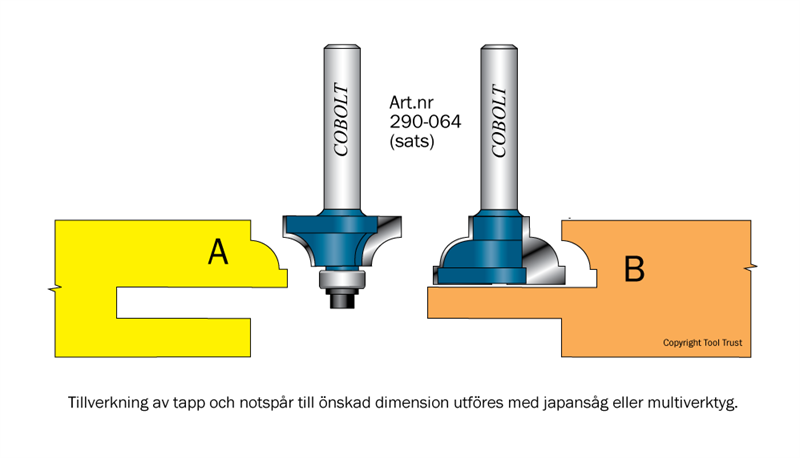 COBOLT

Art.nr
290-064
(sats)

COBOLT

A

B

Copyright Tool Trust

Tillverkning av tapp och notspår till önskad dimension utföres med japansåg eller multiverktyg.