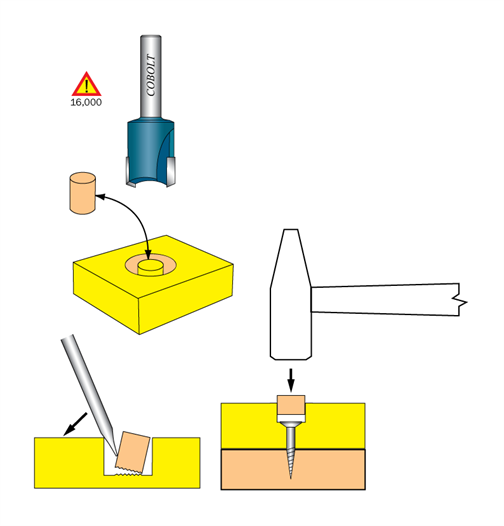 !
16,000

COBOLT