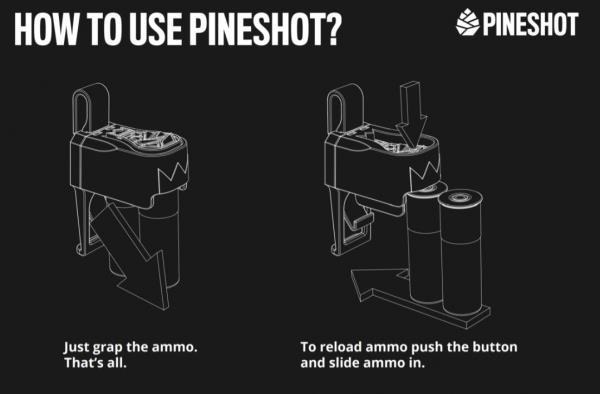 HOW TO USE PINESHOT?

PINESHOT

Just grap the ammo. That's all.

To reload ammo push the button and slide ammo in.