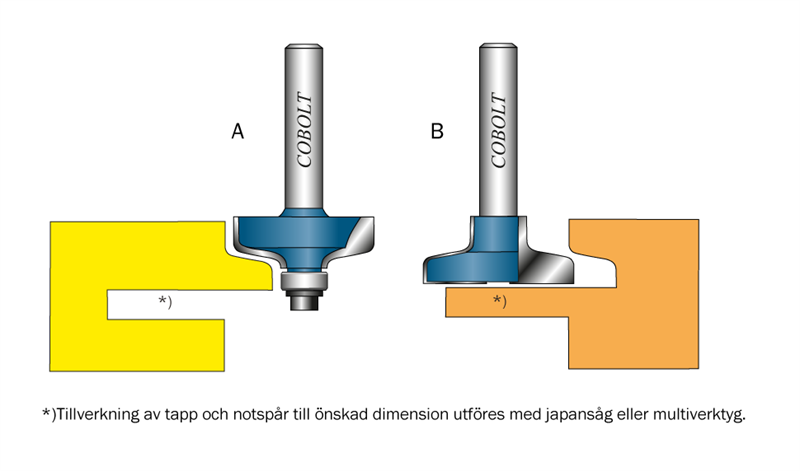 A

COBOLT

B

COBOLT

*)

*)

*)Tillverkning av tapp och notspår till önskad dimension utföres med japansåg eller multiverktyg.