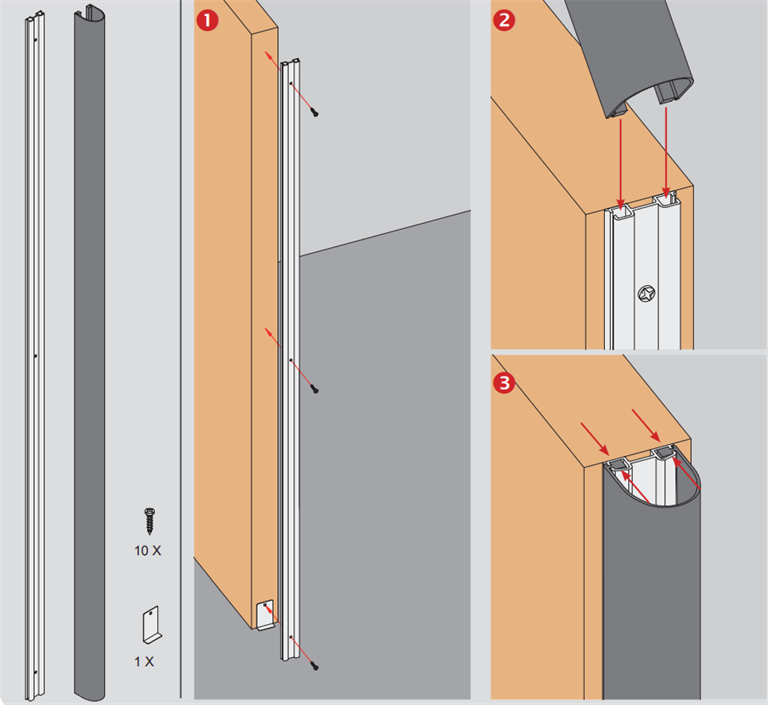 10 X

1 X

1

2

3