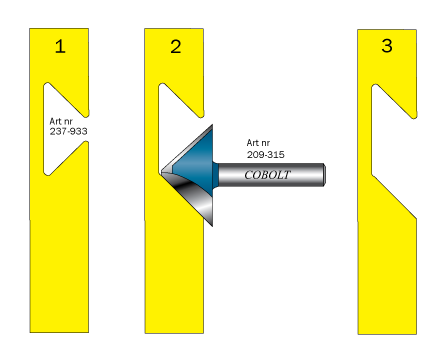 1

Art nr
237-933

2

Art nr
209-315

COBOLT

3