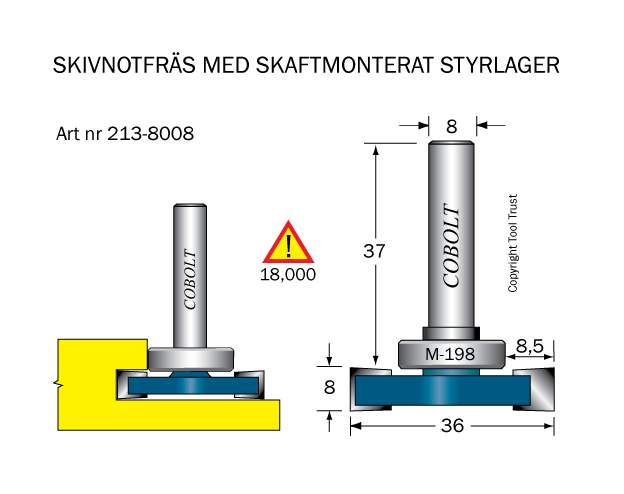 SKIVNOTFRÄS MED SKAFTMONTERAT STYRLAGER

Art nr 213-8008

COBOLT

!
18,000

8

37

COBOLT

Copyright Tool Trust

M-198

8,5

8

36