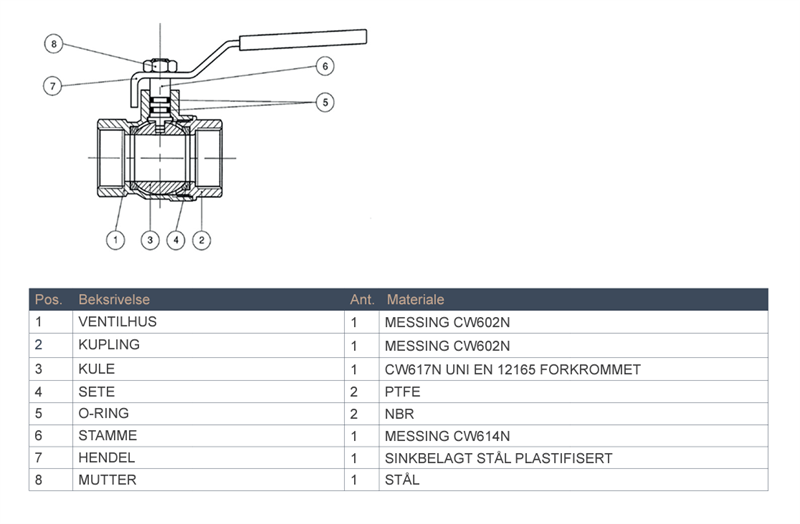 8
7
6
5
1
3
4
2

| Pos. | Beksrivelse | Ant. | Materiale |
|---|---|---|---|
| 1 | VENTILHUS | 1 | MESSING CW602N |
| 2 | KUPLING | 1 | MESSING CW602N |
| 3 | KULE | 1 | CW617N UNI EN 12165 FORKROMMET |
| 4 | SETE | 2 | PTFE |
| 5 | O-RING | 2 | NBR |
| 6 | STAMME | 1 | MESSING CW614N |
| 7 | HENDEL | 1 | SINKBELAGT STÅL PLASTIFISERT |
| 8 | MUTTER | 1 | STÅL |