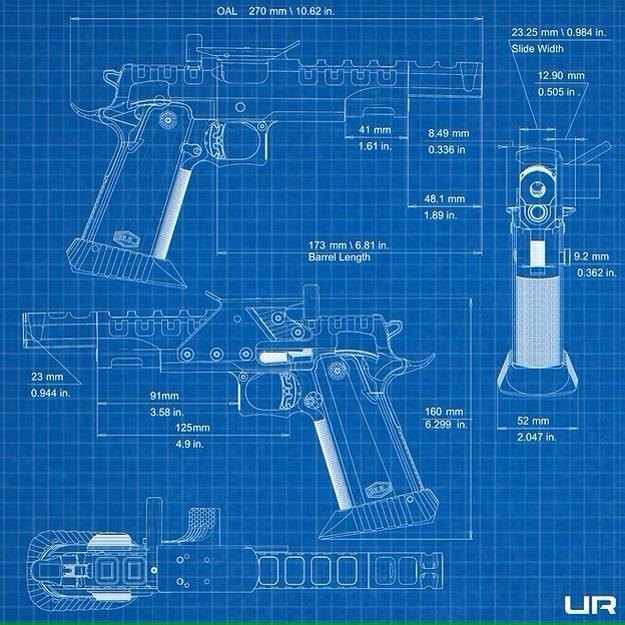 OAL 270 mm \ 10.62 in.

23.25 mm \ 0.984 in.
Slide Width

12.90 mm
0.505 in .

41 mm
1.61 in.

8.49 mm
0.336 in

48.1 mm
1.89 in.

173 mm \ 6.81 in.
Barrel Length

9.2 mm
0.362 in.

23 mm
0.944 in.

91mm
3.58 in.

125mm
4.9 in.

160 mm
6.299 in.

52 mm
2.047 in.

UR