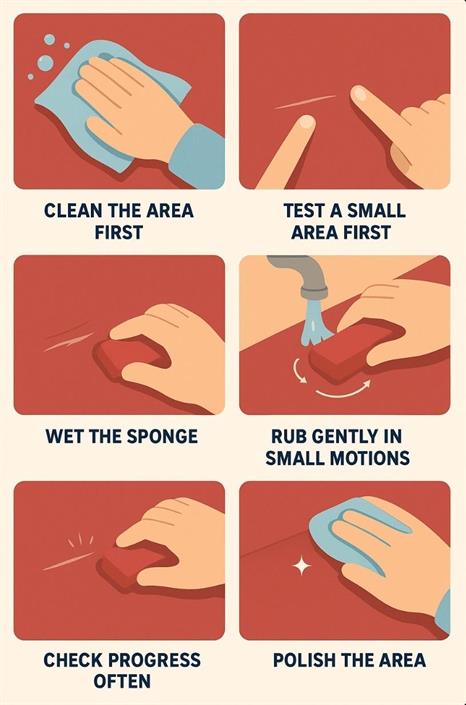 CLEAN THE AREA FIRST

TEST A SMALL AREA FIRST

WET THE SPONGE

RUB GENTLY IN SMALL MOTIONS

CHECK PROGRESS OFTEN

POLISH THE AREA