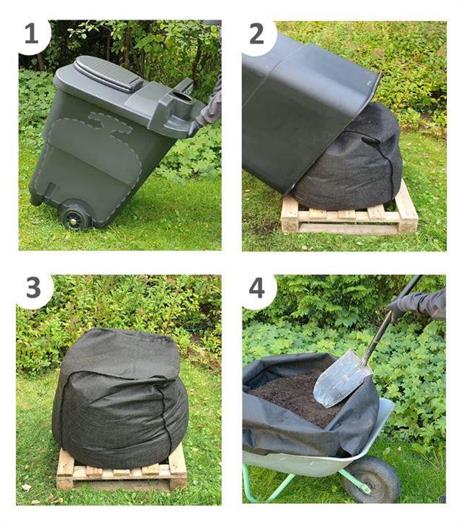 1

2

3

4