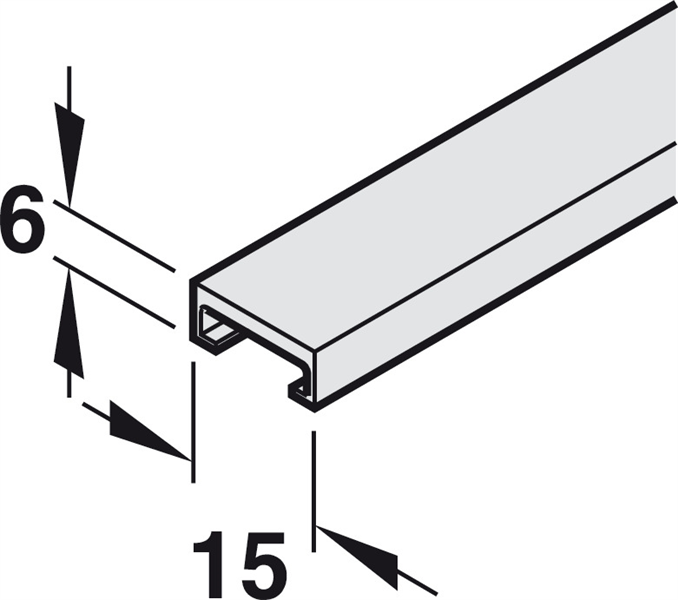 6
15