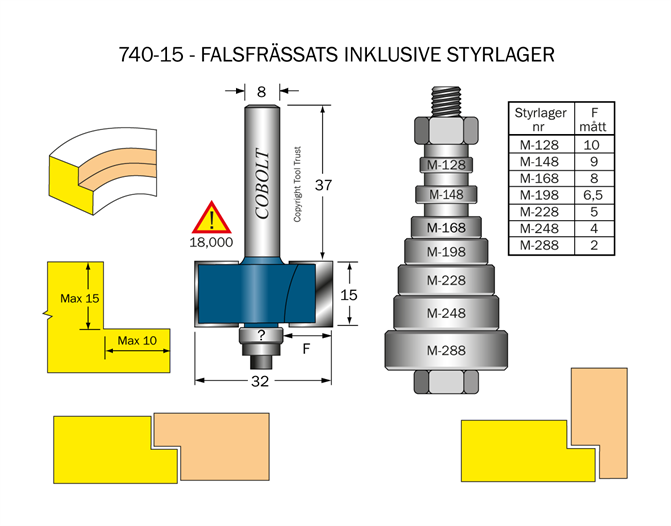 740-15 - FALSFRÄSSATS INKLUSIVE STYRLAGER

8

COBOLT

Copyright Tool Trust

37

18,000

15

?

F

32

Max 15

Max 10

M-128
M-148
M-168
M-198
M-228
M-248
M-288

| Styrlager nr | F mått |
|---|---|
| M-128 | 10 |
| M-148 | 9 |
| M-168 | 8 |
| M-198 | 6,5 |
| M-228 | 5 |
| M-248 | 4 |
| M-288 | 2 |