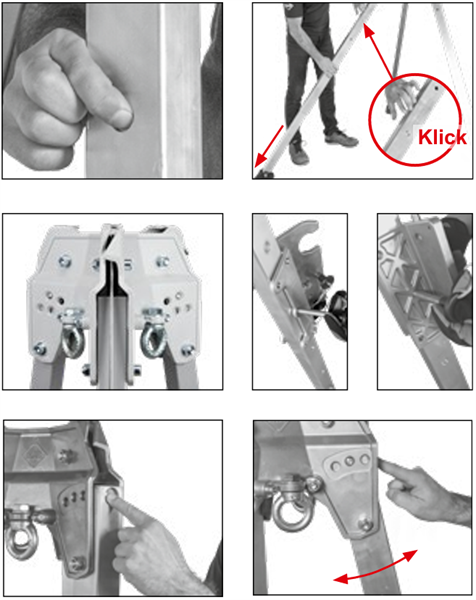 Klick