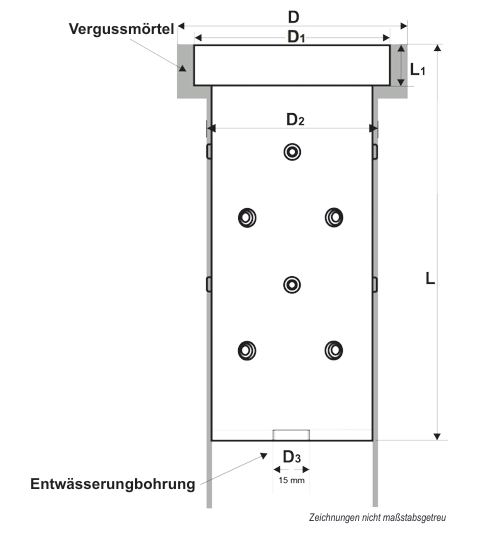 Vergussmörtel

D

$D_1$

$L_1$

$D_2$

L

$D_3$

15 mm

Entwässerungbohrung

Zeichnungen nicht maßstabsgetreu