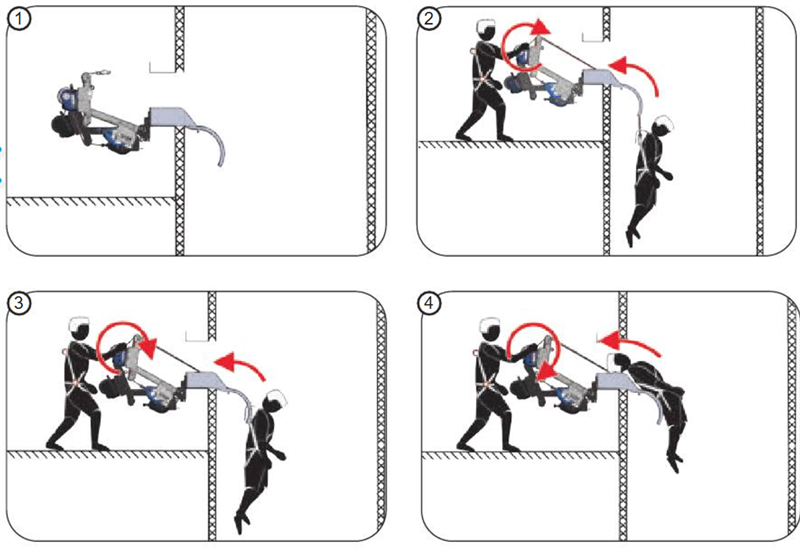 1

2

3

4