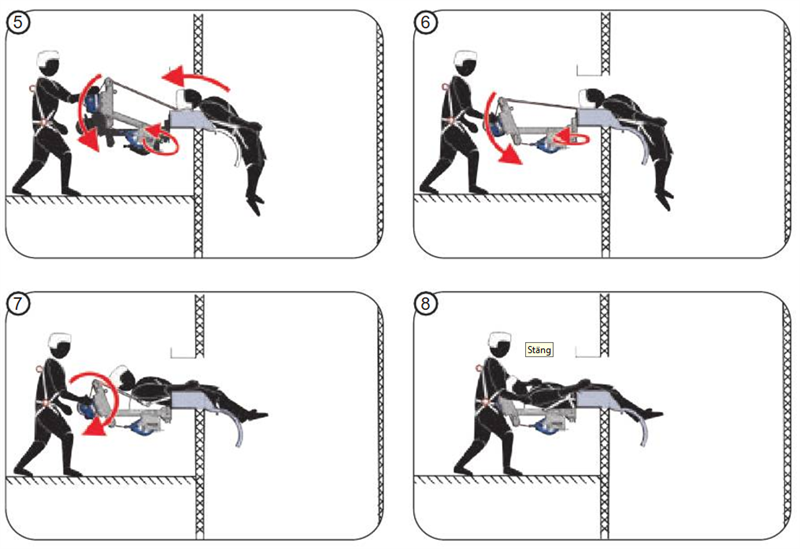 5

6

7

8

Stäng