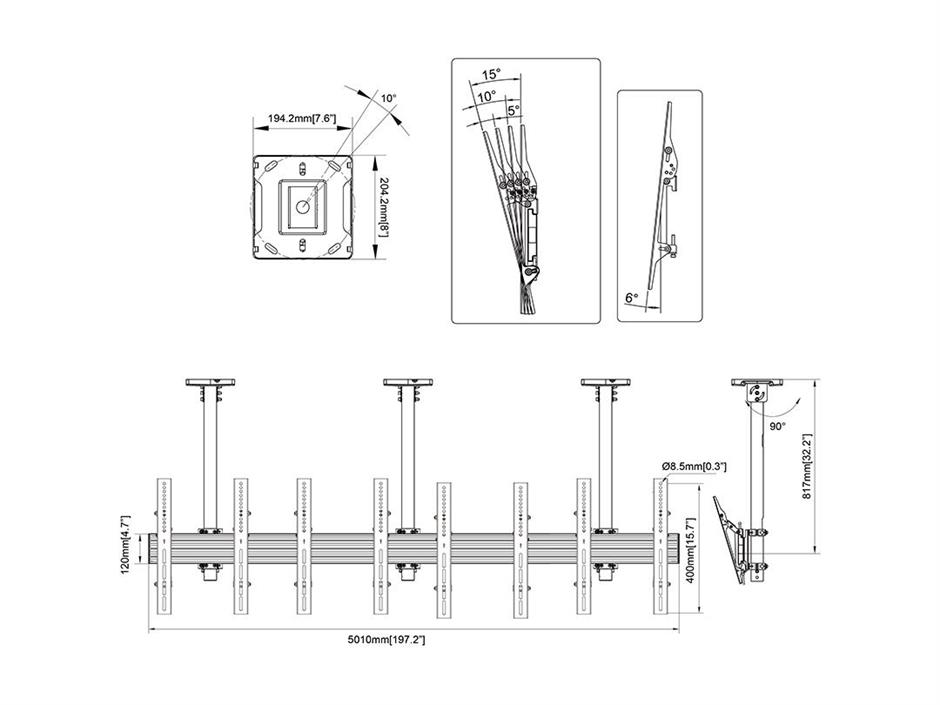 194.2mm[7.6"]

10°

204.2mm[8"]

15°

10°

5°

6°

90°

817mm[32.2"]

Ø8.5mm[0.3"]

120mm[4.7"]

400mm[15.7"]

5010mm[197.2"]