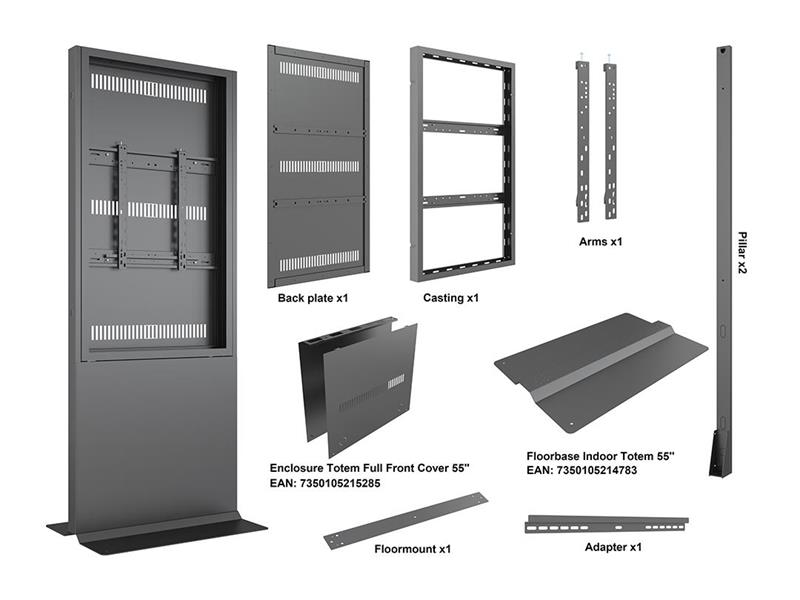 Back plate x1

Casting x1

Arms x1

Pillar x2

Enclosure Totem Full Front Cover 55"
EAN: 7350105215285

Floorbase Indoor Totem 55"
EAN: 7350105214783

Floormount x1

Adapter x1