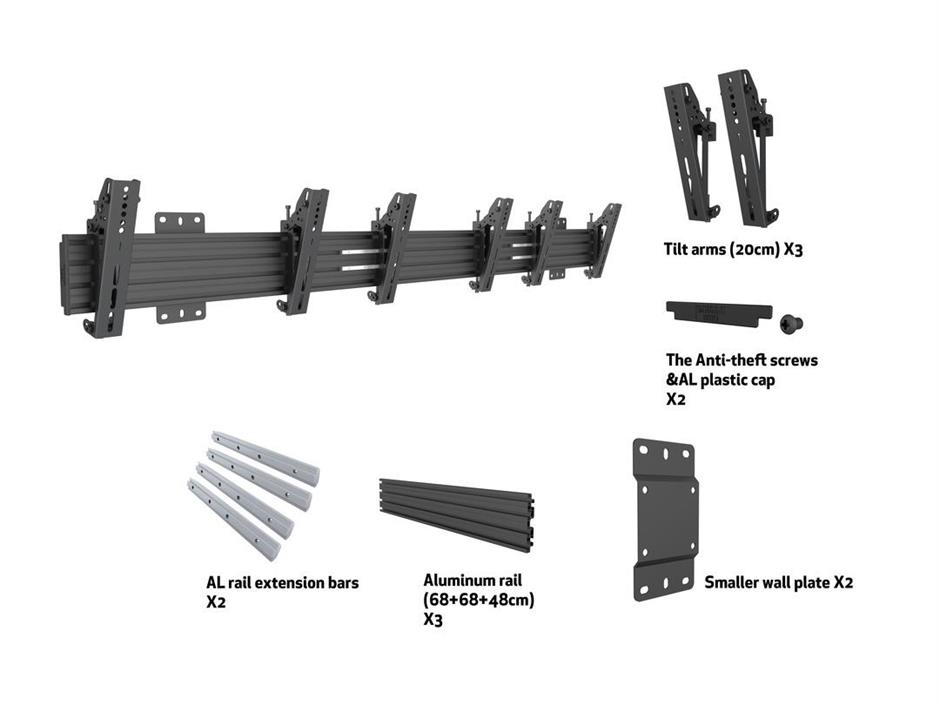 Tilt arms (20cm) X3

The Anti-theft screws &AL plastic cap X2

AL rail extension bars X2

Aluminum rail (68+68+48cm) X3

Smaller wall plate X2