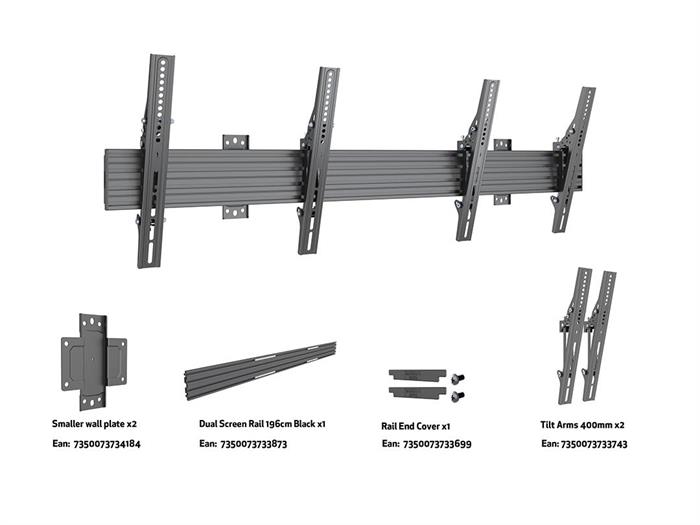 Smaller wall plate x2
Ean: 7350073734184

Dual Screen Rail 196cm Black x1
Ean: 7350073733873

Rail End Cover x1
Ean: 7350073733699

Tilt Arms 400mm x2
Ean: 7350073733743