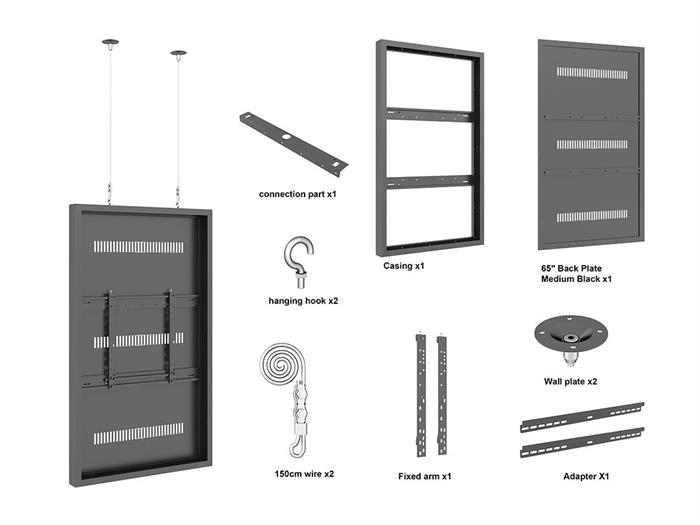 connection part x1

Casing x1

65" Back Plate
Medium Black x1

hanging hook x2

Wall plate x2

150cm wire x2

Fixed arm x1

Adapter X1