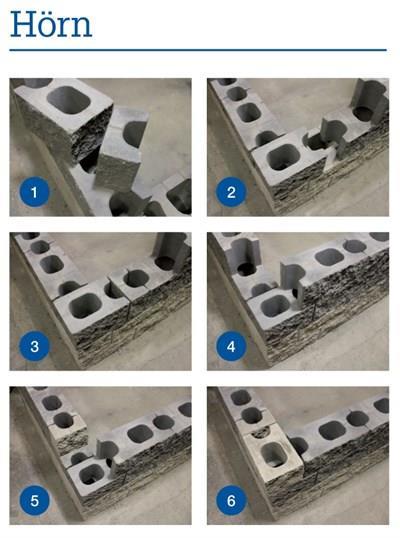 Hörn

1

2

3

4

5

6