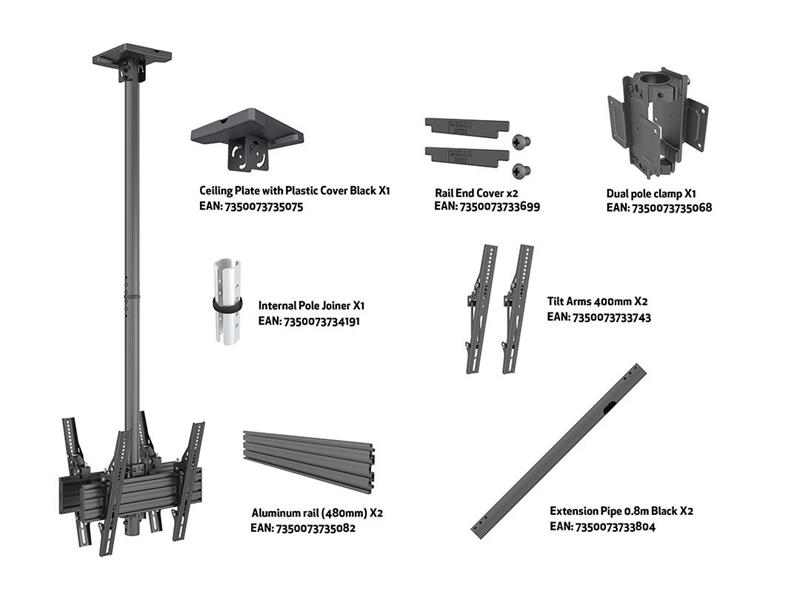 Ceiling Plate with Plastic Cover Black X1
EAN: 7350073735075

Rail End Cover x2
EAN: 7350073733699

Dual pole clamp X1
EAN: 7350073735068

Internal Pole Joiner X1
EAN: 7350073734191

Tilt Arms 400mm X2
EAN: 7350073733743

Aluminum rail (480mm) X2
EAN: 7350073735082

Extension Pipe 0.8m Black X2
EAN: 7350073733804