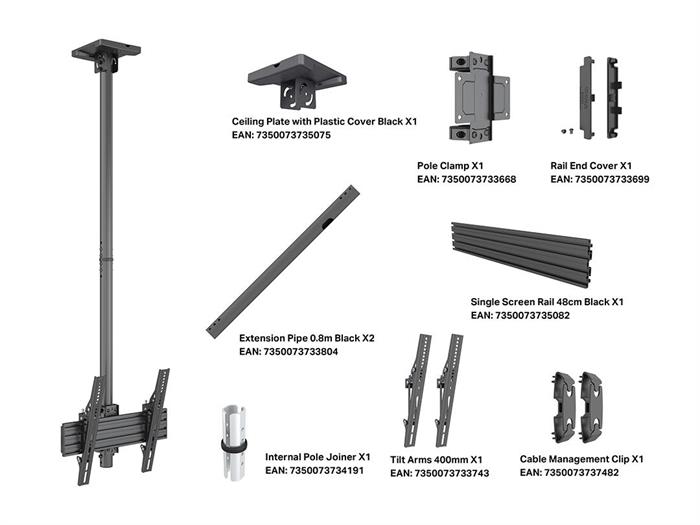 Ceiling Plate with Plastic Cover Black X1
EAN: 7350073735075

Pole Clamp X1
EAN: 7350073733668

Rail End Cover X1
EAN: 7350073733699

Single Screen Rail 48cm Black X1
EAN: 7350073735082

Extension Pipe 0.8m Black X2
EAN: 7350073733804

Internal Pole Joiner X1
EAN: 7350073734191

Tilt Arms 400mm X1
EAN: 7350073733743

Cable Management Clip X1
EAN: 7350073737482