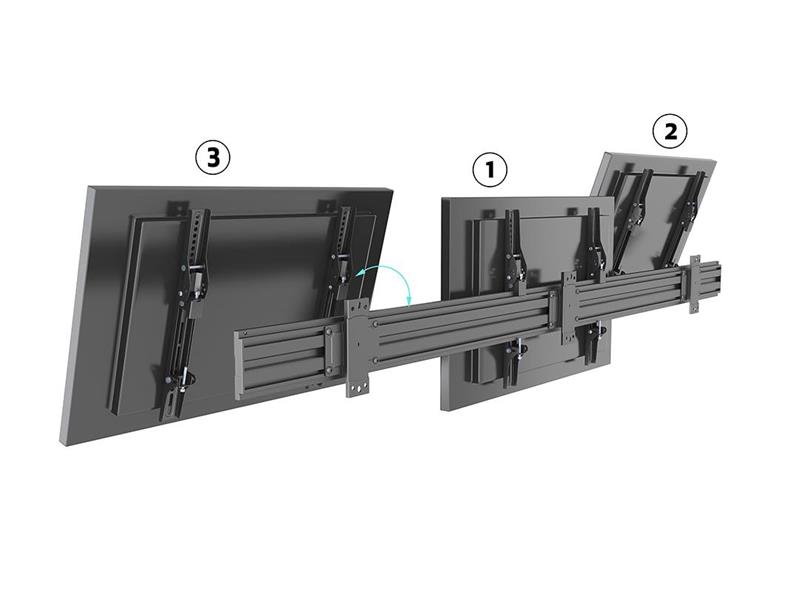 3

1

2