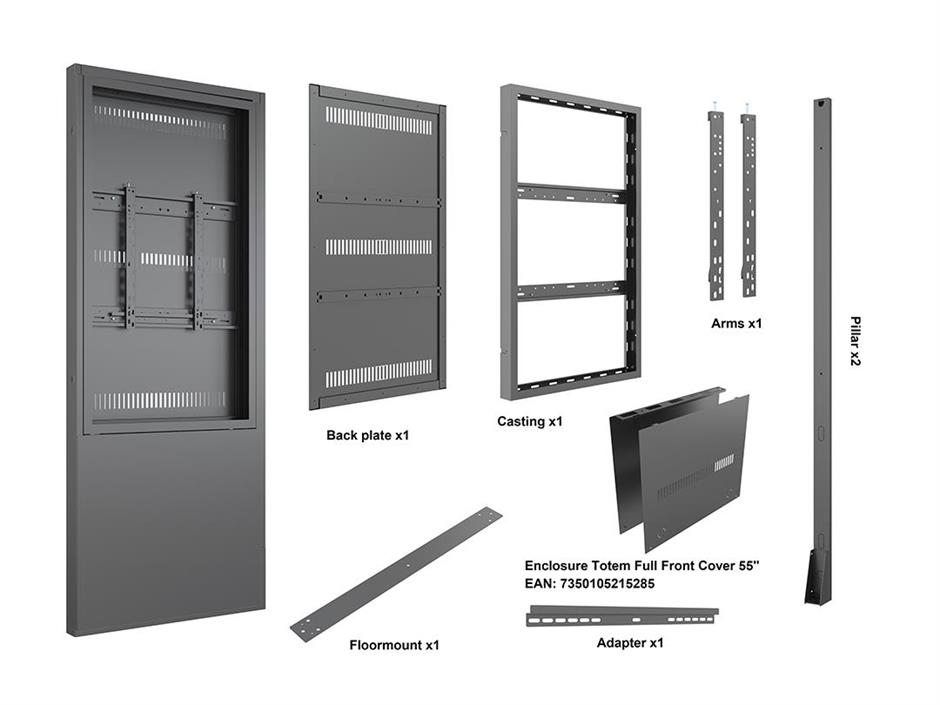 Back plate x1

Casting x1

Arms x1

Pillar x2

Enclosure Totem Full Front Cover 55"
EAN: 7350105215285

Floormount x1

Adapter x1