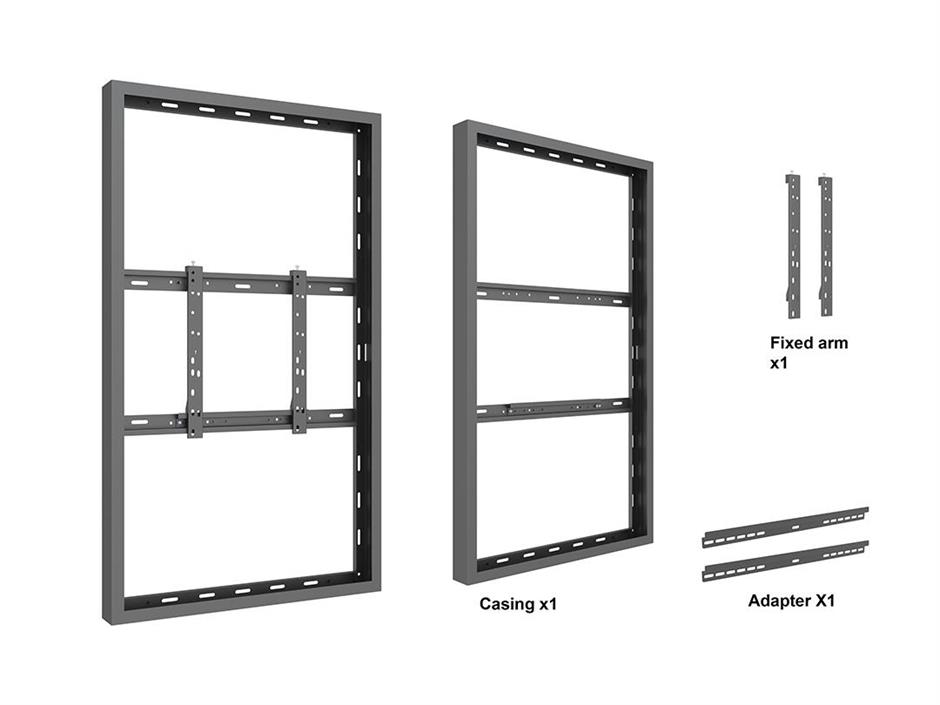 Fixed arm
x1

Casing x1

Adapter X1