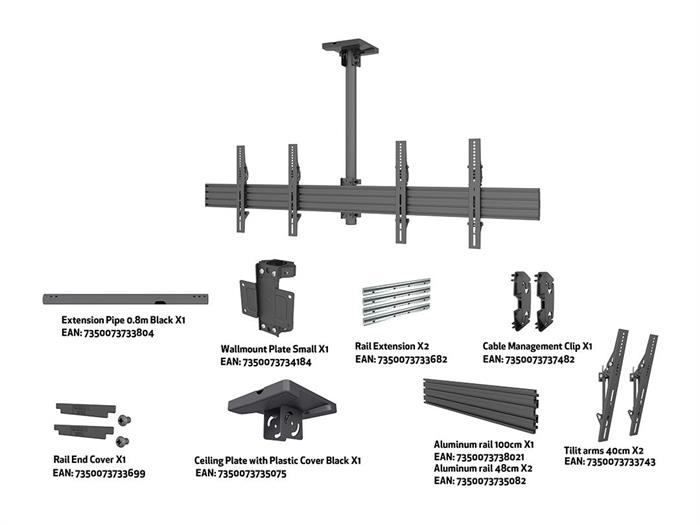 Extension Pipe 0.8m Black X1
EAN: 7350073733804

Wallmount Plate Small X1
EAN: 7350073734184

Rail Extension X2
EAN: 7350073733682

Cable Management Clip X1
EAN: 7350073737482

Rail End Cover X1
EAN: 7350073733699

Ceiling Plate with Plastic Cover Black X1
EAN: 7350073735075

Aluminum rail 100cm X1
EAN: 7350073738021
Aluminum rail 48cm X2
EAN: 7350073735082

Tilit arms 40cm X2
EAN: 7350073733743