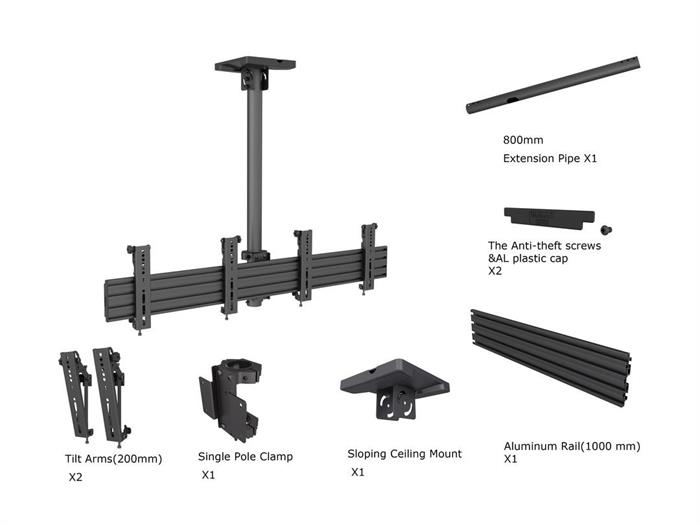 800mm
Extension Pipe X1

The Anti-theft screws
&AL plastic cap
X2

Tilt Arms(200mm)
X2

Single Pole Clamp
X1

Sloping Ceiling Mount
X1

Aluminum Rail(1000 mm)
X1