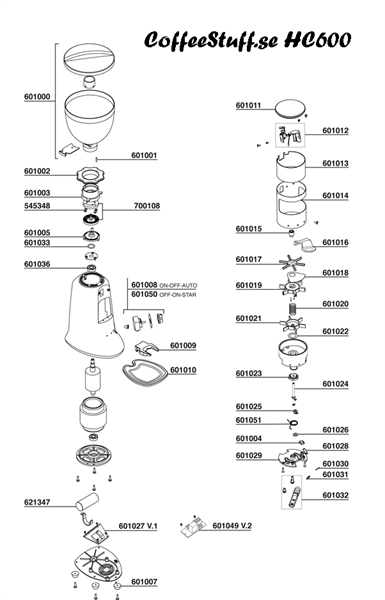 CoffeeStuff.se HC600

601000
601001
601002
601003
545348
700108
601005
601033
601036
601008 ON-OFF-AUTO
601050 OFF-ON-STAR
601009
601010
621347
601027 V.1
601049 V.2
601007

601011
601012
601013
601014
601015
601016
601017
601018
601019
601020
601021
601022
601023
601024
601025
601051
601026
601004
601028
601029
601030
601031
601032