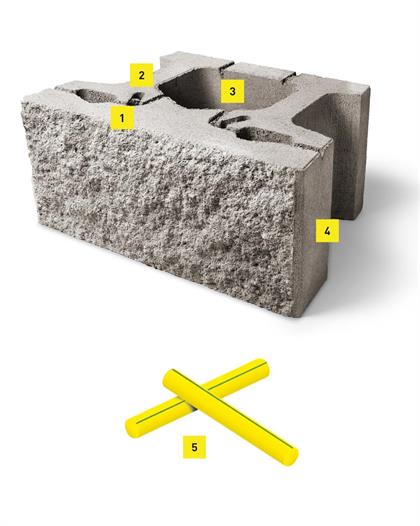 2
3
1
4
5