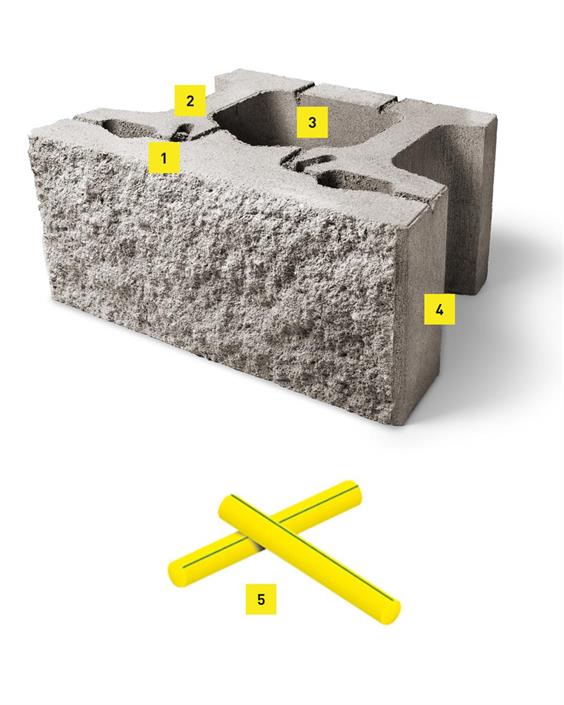 2
3
1
4
5