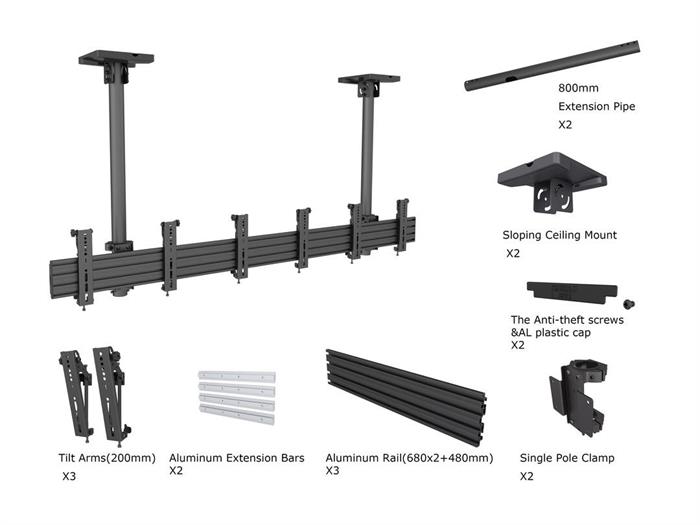 800mm
Extension Pipe
X2

Sloping Ceiling Mount
X2

The Anti-theft screws
&AL plastic cap
X2

Tilt Arms(200mm)
X3

Aluminum Extension Bars
X2

Aluminum Rail(680x2+480mm)
X3

Single Pole Clamp
X2