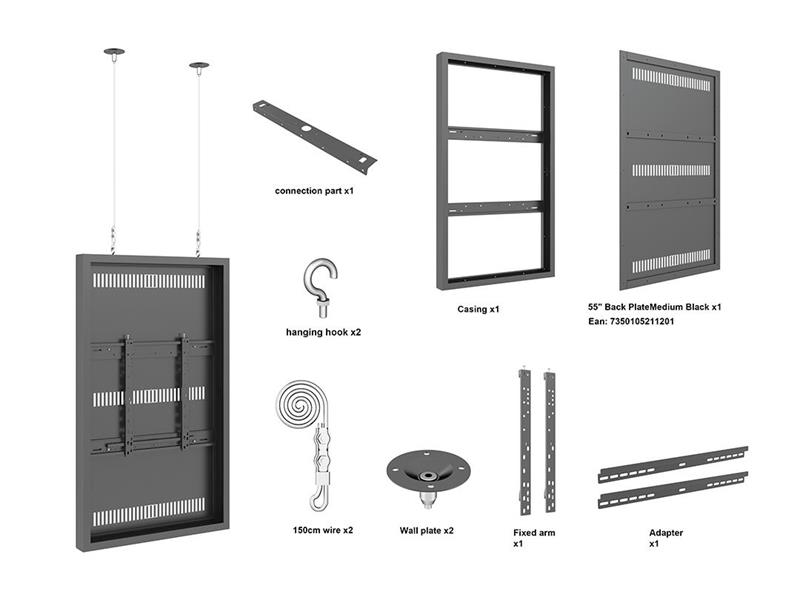 connection part x1

Casing x1

55" Back PlateMedium Black x1
Ean: 7350105211201

hanging hook x2

150cm wire x2

Wall plate x2

Fixed arm
x1

Adapter
x1