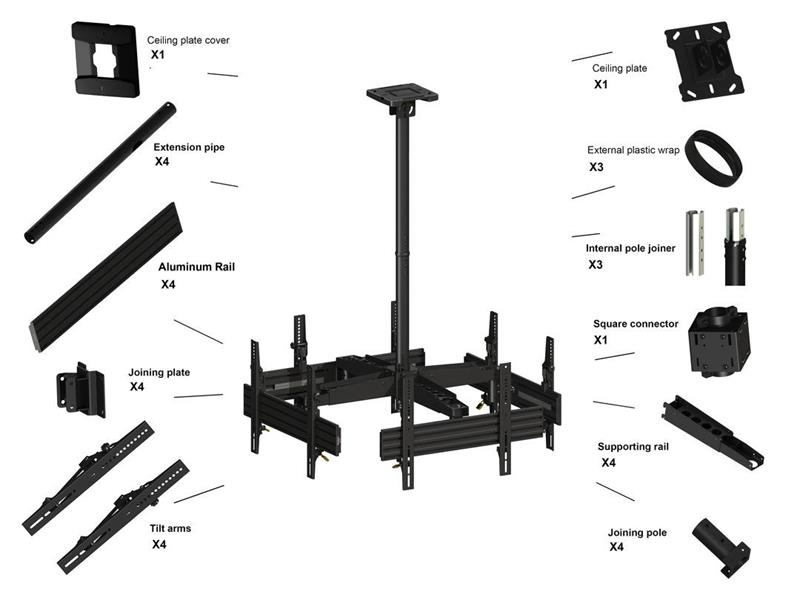 Ceiling plate cover
X1

Extension pipe
X4

Aluminum Rail
X4

Joining plate
X4

Tilt arms
X4

Ceiling plate
X1

External plastic wrap
X3

Internal pole joiner
X3

Square connector
X1

Supporting rail
X4

Joining pole
X4