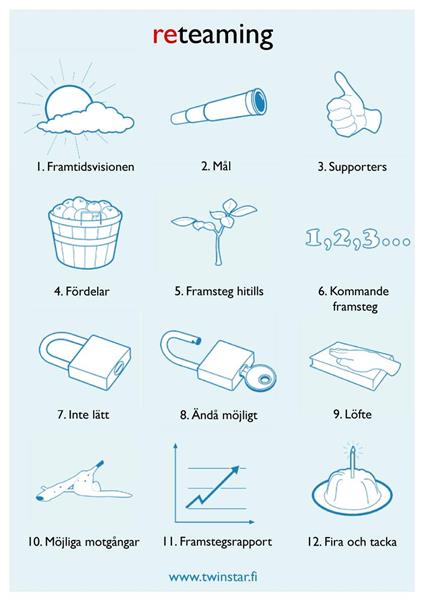 reteaming

1. Framtidsvisionen

2. Mål

3. Supporters

4. Fördelar

5. Framsteg hitills

1,2,3...

6. Kommande framsteg

7. Inte lätt

8. Ändå möjligt

9. Löfte

10. Möjliga motgångar

11. Framstegsrapport

12. Fira och tacka

www.twinstar.fi