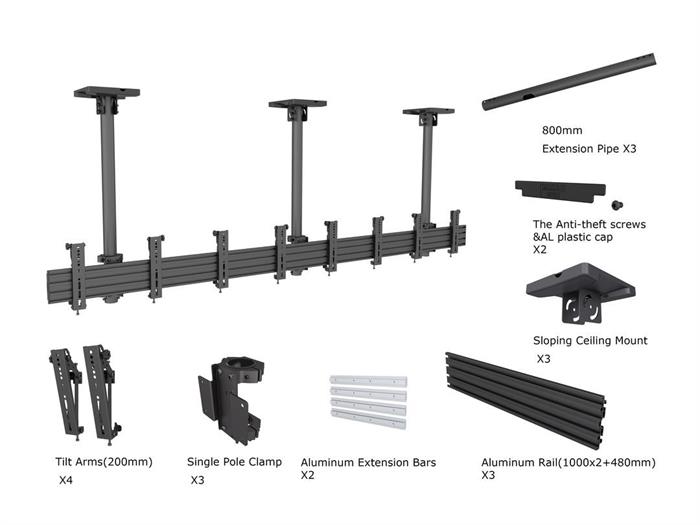 800mm
Extension Pipe X3

The Anti-theft screws
&AL plastic cap
X2

Sloping Ceiling Mount
X3

Tilt Arms(200mm)
X4

Single Pole Clamp
X3

Aluminum Extension Bars
X2

Aluminum Rail(1000x2+480mm)
X3