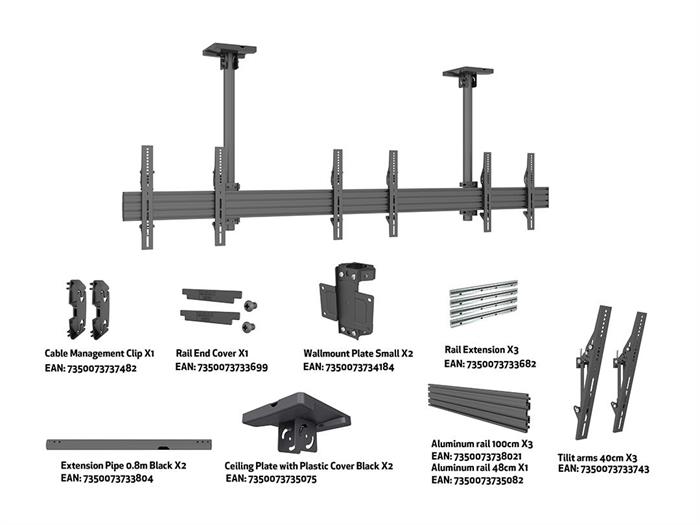 Cable Management Clip X1
EAN: 7350073737482

Rail End Cover X1
EAN: 7350073733699

Wallmount Plate Small X2
EAN: 7350073734184

Rail Extension X3
EAN: 7350073733682

Extension Pipe 0.8m Black X2
EAN: 7350073733804

Ceiling Plate with Plastic Cover Black X2
EAN: 7350073735075

Aluminum rail 100cm X3
EAN: 7350073738021
Aluminum rail 48cm X1
EAN: 7350073735082

Tilit arms 40cm X3
EAN: 7350073733743