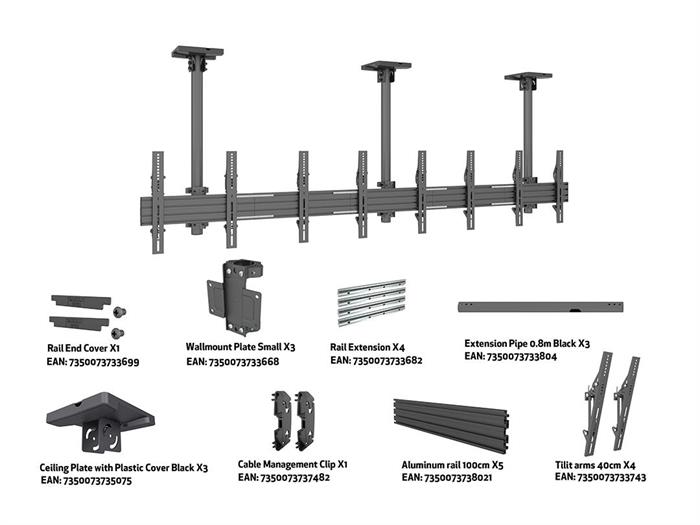 Rail End Cover X1
EAN: 7350073733699

Wallmount Plate Small X3
EAN: 7350073733668

Rail Extension X4
EAN: 7350073733682

Extension Pipe 0.8m Black X3
EAN: 7350073733804

Ceiling Plate with Plastic Cover Black X3
EAN: 7350073735075

Cable Management Clip X1
EAN: 7350073737482

Aluminum rail 100cm X5
EAN: 7350073738021

Tilit arms 40cm X4
EAN: 7350073733743