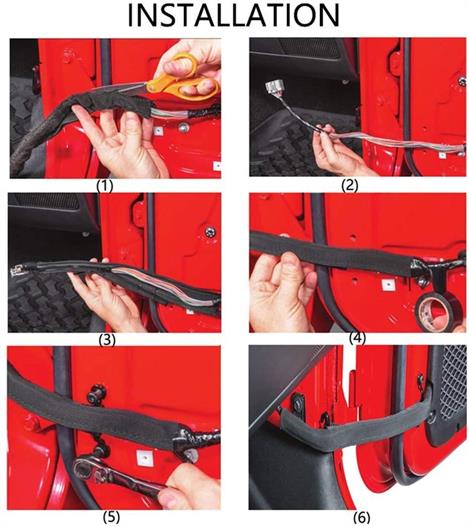 INSTALLATION

(1)

(2)

(3)

(4)

(5)

(6)