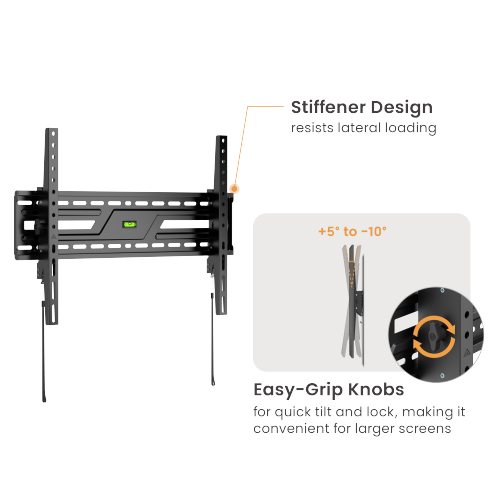 Stiffener Design
resists lateral loading

+5° to -10°

Easy-Grip Knobs
for quick tilt and lock, making it convenient for larger screens