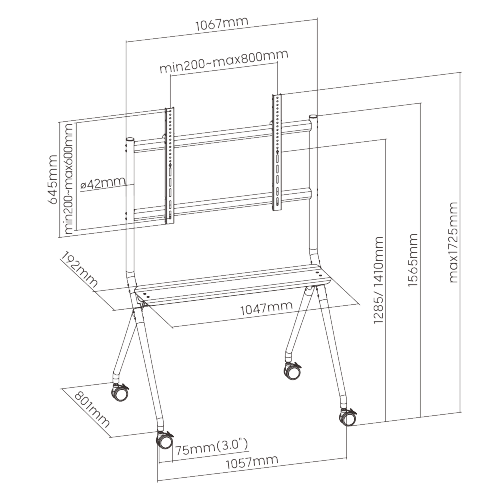 1067mm
min200~max800mm
645mm
min200~max600mm
ø42mm
192mm
1047mm
1285/ 1410mm
1565mm
max1725mm
801mm
75mm(3.0")
1057mm