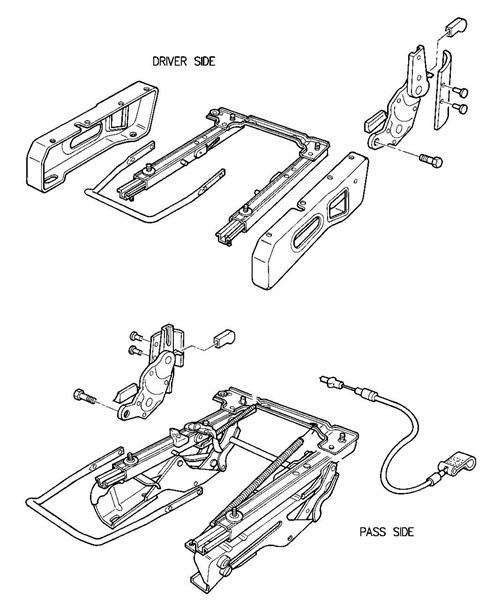 DRIVER SIDE

PASS SIDE