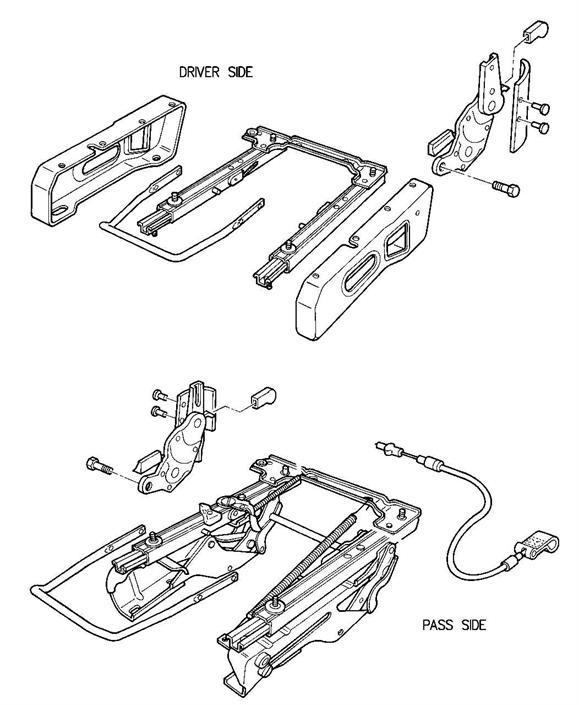 DRIVER SIDE

PASS SIDE