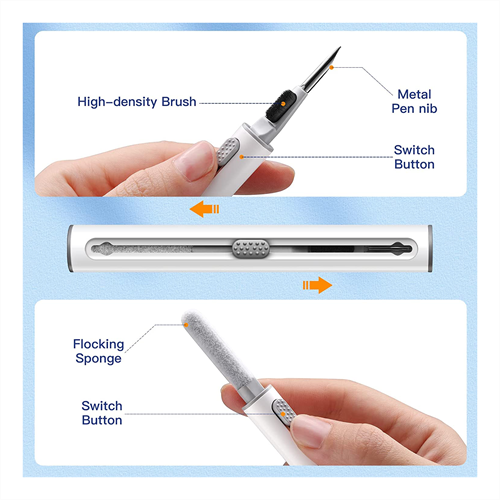 High-density Brush

Metal Pen nib

Switch Button

Flocking Sponge

Switch Button