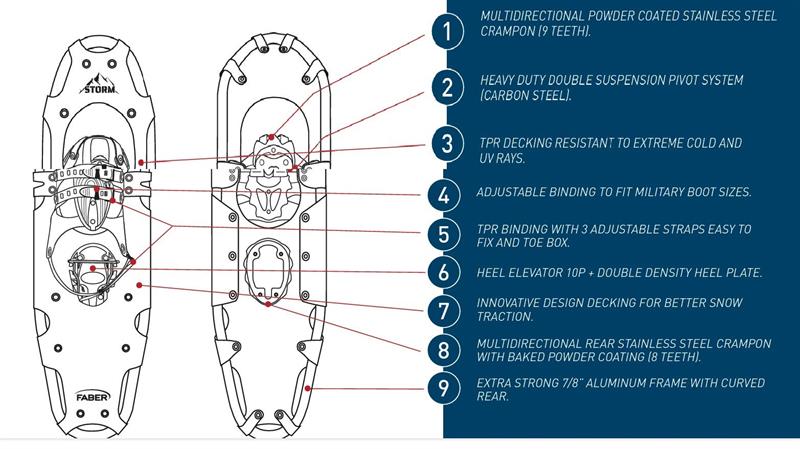 STORM

FABER

1 MULTIDIRECTIONAL POWDER COATED STAINLESS STEEL CRAMPON (9 TEETH).

2 HEAVY DUTY DOUBLE SUSPENSION PIVOT SYSTEM (CARBON STEEL).

3 TPR DECKING RESISTANT TO EXTREME COLD AND UV RAYS.

4 ADJUSTABLE BINDING TO FIT MILITARY BOOT SIZES.

5 TPR BINDING WITH 3 ADJUSTABLE STRAPS EASY TO FIX AND TOE BOX.

6 HEEL ELEVATOR 10P + DOUBLE DENSITY HEEL PLATE.

7 INNOVATIVE DESIGN DECKING FOR BETTER SNOW TRACTION.

8 MULTIDIRECTIONAL REAR STAINLESS STEEL CRAMPON WITH BAKED POWDER COATING (8 TEETH).

9 EXTRA STRONG 7/8" ALUMINUM FRAME WITH CURVED REAR.