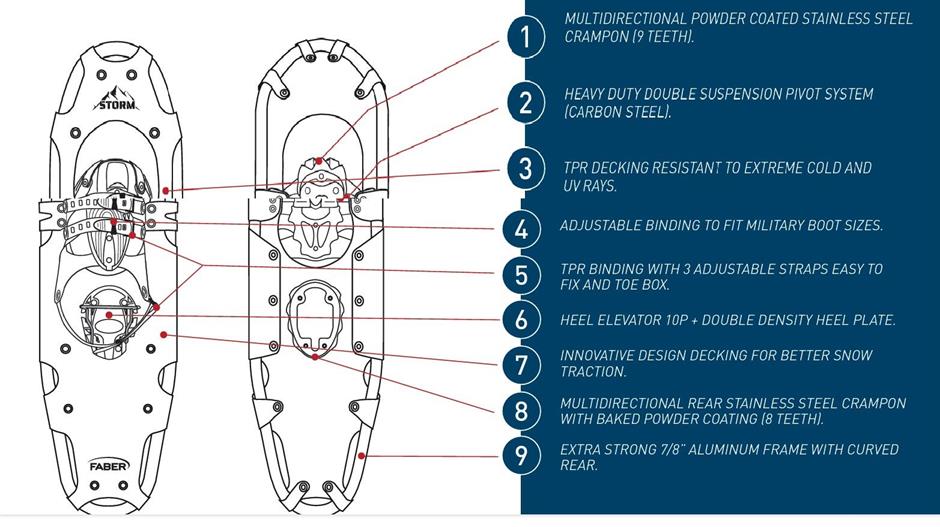 STORM

FABER

1 MULTIDIRECTIONAL POWDER COATED STAINLESS STEEL CRAMPON (9 TEETH).

2 HEAVY DUTY DOUBLE SUSPENSION PIVOT SYSTEM (CARBON STEEL).

3 TPR DECKING RESISTANT TO EXTREME COLD AND UV RAYS.

4 ADJUSTABLE BINDING TO FIT MILITARY BOOT SIZES.

5 TPR BINDING WITH 3 ADJUSTABLE STRAPS EASY TO FIX AND TOE BOX.

6 HEEL ELEVATOR 10P + DOUBLE DENSITY HEEL PLATE.

7 INNOVATIVE DESIGN DECKING FOR BETTER SNOW TRACTION.

8 MULTIDIRECTIONAL REAR STAINLESS STEEL CRAMPON WITH BAKED POWDER COATING (8 TEETH).

9 EXTRA STRONG 7/8" ALUMINUM FRAME WITH CURVED REAR.