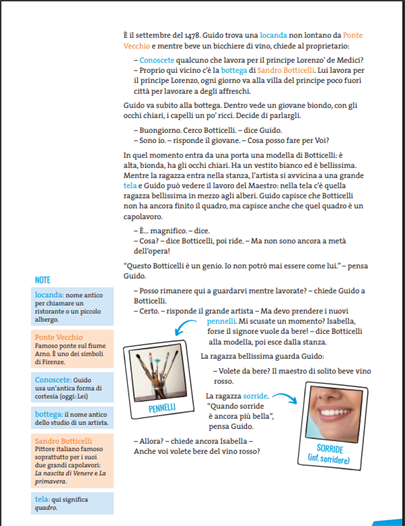 È il settembre del 1478. Guido trova una locanda non lontano da Ponte Vecchio e mentre beve un bicchiere di vino, chiede al proprietario:

– Conoscete qualcuno che lavora per il principe Lorenzo' de Medici?
– Proprio qui vicino c'è la bottega di Sandro Botticelli. Lui lavora per il principe Lorenzo, ogni giorno va alla villa del principe poco fuori città per lavorare a degli affreschi.

Guido va subito alla bottega. Dentro vede un giovane biondo, con gli occhi chiari, i capelli un po' ricci. Decide di parlargli.

– Buongiorno. Cerco Botticelli. – dice Guido.
– Sono io. – risponde il giovane. – Cosa posso fare per Voi?

In quel momento entra da una porta una modella di Botticelli: è alta, bionda, ha gli occhi chiari. Ha un vestito bianco ed è bellissima. Mentre la ragazza entra nella stanza, l'artista si avvicina a una grande tela e Guido può vedere il lavoro del Maestro: nella tela c'è quella ragazza bellissima in mezzo agli alberi. Guido capisce che Botticelli non ha ancora finito il quadro, ma capisce anche che quel quadro è un capolavoro.

– È... magnifico. – dice.
– Cosa? – dice Botticelli, poi ride. – Ma non sono ancora a metà dell'opera!

"Questo Botticelli è un genio. Io non potrò mai essere come lui." – pensa Guido.

– Posso rimanere qui a guardarvi mentre lavorate? – chiede Guido a Botticelli.
– Certo. – risponde il grande artista – Ma devo prendere i nuovi pennelli. Mi scusate un momento? Isabella, forse il signore vuole da bere! – dice Botticelli alla modella, poi esce dalla stanza.

La ragazza bellissima guarda Guido:

– Volete da bere? Il maestro di solito beve vino rosso.

La ragazza sorride. "Quando sorride è ancora più bella", pensa Guido.

– Allora? – chiede ancora Isabella – Anche voi volete bere del vino rosso?

PENNELLI

SORRIDE
(inf. sorridere)

NOTE

locanda: nome antico per chiamare un ristorante o un piccolo albergo.

Ponte Vecchio
Famoso ponte sul fiume Arno. È uno dei simboli di Firenze.

Conoscete: Guido usa un'antica forma di cortesia (oggi: Lei)

bottega: il nome antico dello studio di un artista.

Sandro Botticelli
Pittore italiano famoso soprattutto per i suoi due grandi capolavori: La nascita di Venere e La primavera.

tela: qui significa quadro.