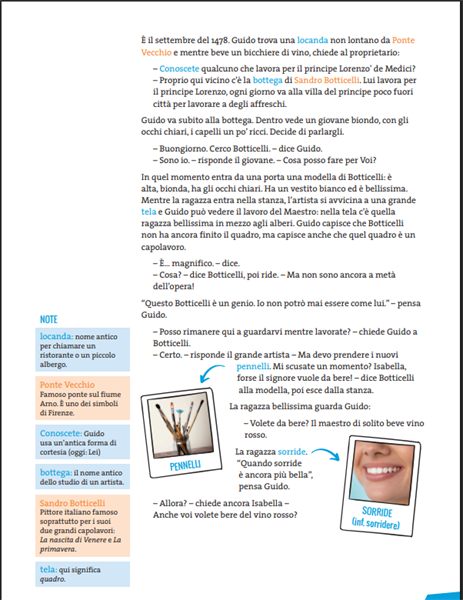 È il settembre del 1478. Guido trova una locanda non lontano da Ponte Vecchio e mentre beve un bicchiere di vino, chiede al proprietario:

– Conoscete qualcuno che lavora per il principe Lorenzo' de Medici?
– Proprio qui vicino c'è la bottega di Sandro Botticelli. Lui lavora per il principe Lorenzo, ogni giorno va alla villa del principe poco fuori città per lavorare a degli affreschi.

Guido va subito alla bottega. Dentro vede un giovane biondo, con gli occhi chiari, i capelli un po' ricci. Decide di parlargli.

– Buongiorno. Cerco Botticelli. – dice Guido.
– Sono io. – risponde il giovane. – Cosa posso fare per Voi?

In quel momento entra da una porta una modella di Botticelli: è alta, bionda, ha gli occhi chiari. Ha un vestito bianco ed è bellissima. Mentre la ragazza entra nella stanza, l'artista si avvicina a una grande tela e Guido può vedere il lavoro del Maestro: nella tela c'è quella ragazza bellissima in mezzo agli alberi. Guido capisce che Botticelli non ha ancora finito il quadro, ma capisce anche che quel quadro è un capolavoro.

– È... magnifico. – dice.
– Cosa? – dice Botticelli, poi ride. – Ma non sono ancora a metà dell'opera!

"Questo Botticelli è un genio. Io non potrò mai essere come lui." – pensa Guido.

– Posso rimanere qui a guardarvi mentre lavorate? – chiede Guido a Botticelli.
– Certo. – risponde il grande artista – Ma devo prendere i nuovi pennelli. Mi scusate un momento? Isabella, forse il signore vuole da bere! – dice Botticelli alla modella, poi esce dalla stanza.

La ragazza bellissima guarda Guido:

– Volete da bere? Il maestro di solito beve vino rosso.

La ragazza sorride. "Quando sorride è ancora più bella", pensa Guido.

– Allora? – chiede ancora Isabella – Anche voi volete bere del vino rosso?

PENNELLI

SORRIDE (inf. sorridere)

NOTE

locanda: nome antico per chiamare un ristorante o un piccolo albergo.

Ponte Vecchio
Famoso ponte sul fiume Arno. È uno dei simboli di Firenze.

Conoscete: Guido usa un'antica forma di cortesia (oggi: Lei)

bottega: il nome antico dello studio di un artista.

Sandro Botticelli
Pittore italiano famoso soprattutto per i suoi due grandi capolavori: La nascita di Venere e La primavera.

tela: qui significa quadro.